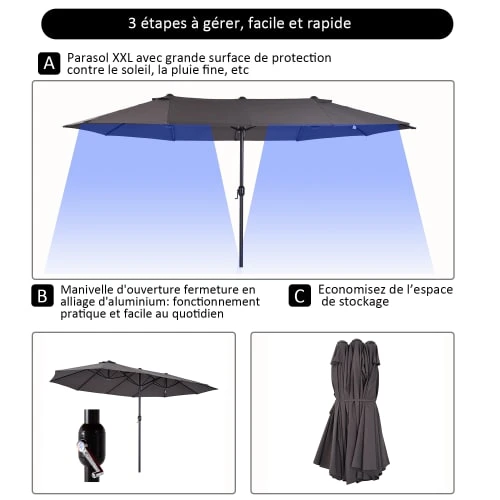 3 étapes à gérer, facile et rapide

A Parasol XXL avec grande surface de protection contre le soleil, la pluie fine, etc

B Manivelle d'ouverture fermeture en alliage d'aluminium: fonctionnement pratique et facile au quotidien

C Economisez de l'espace de stockage