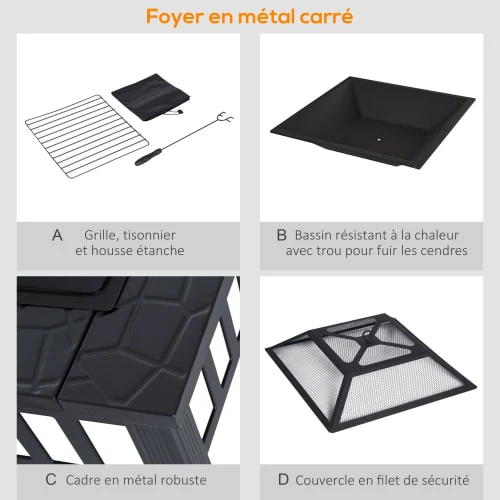 Foyer en métal carré

A Grille, tisonnier et housse étanche

B Bassin résistant à la chaleur avec trou pour fuir les cendres

C Cadre en métal robuste

D Couvercle en filet de sécurité