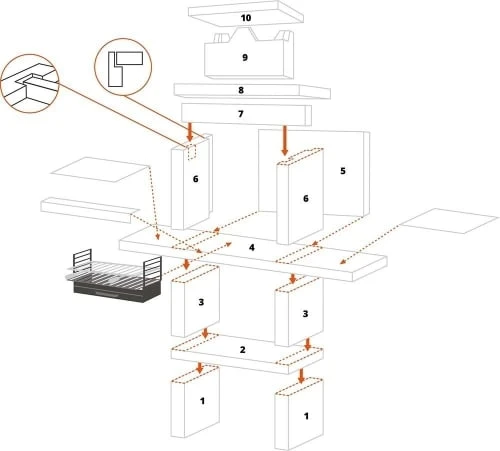 10

9

8

7

6

5

6

4

3

3

2

1

1